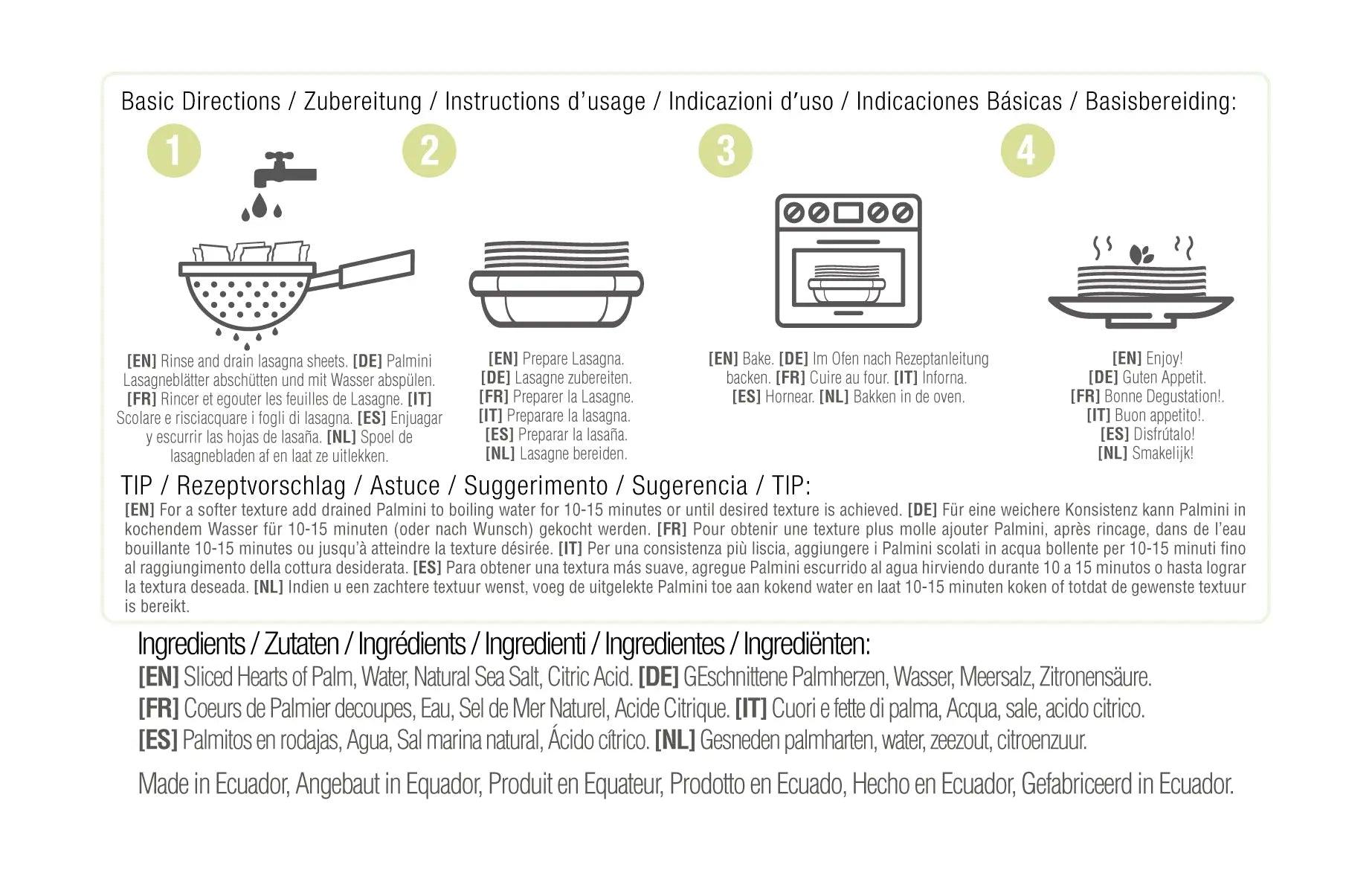 Basic Directions / Zubereitung / Instructions d'usage / Indicazioni d'uso / Indicaciones Básicas / Basisbereiding:

1

[EN] Rinse and drain lasagna sheets. [DE] Palmini Lasagneblätter abschütten und mit Wasser abspülen. [FR] Rincer et egouter les feuilles de Lasagne. [IT] Scolare e risciacquare i fogli di lasagna. [ES] Enjuagar y escurrir las hojas de lasaña. [NL] Spoel de lasagnebladen af en laat ze uitlekken.

2

[EN] Prepare Lasagna.
[DE] Lasagne zubereiten.
[FR] Preparer la Lasagne.
[IT] Preparare la lasagna.
[ES] Preparar la lasaña.
[NL] Lasagne bereiden.

3

[EN] Bake. [DE] Im Ofen nach Rezeptanleitung backen. [FR] Cuire au four. [IT] Inforna. [ES] Hornear. [NL] Bakken in de oven.

4

[EN] Enjoy!
[DE] Guten Appetit.
[FR] Bonne Degustation!.
[IT] Buon appetito!.
[ES] Disfrútalo!
[NL] Smakelijk!

TIP / Rezeptvorschlag / Astuce / Suggerimento / Sugerencia / TIP:
[EN] For a softer texture add drained Palmini to boiling water for 10-15 minutes or until desired texture is achieved. [DE] Für eine weichere Konsistenz kann Palmini in kochendem Wasser für 10-15 minuten (oder nach Wunsch) gekocht werden. [FR] Pour obtenir une texture plus molle ajouter Palmini, après rincage, dans de l'eau bouillante 10-15 minutes ou jusqu'à atteindre la texture désirée. [IT] Per una consistenza più liscia, aggiungere i Palmini scolati in acqua bollente per 10-15 minuti fino al raggiungimento della cottura desiderata. [ES] Para obtener una textura más suave, agregue Palmini escurrido al agua hirviendo durante 10 a 15 minutos o hasta lograr la textura deseada. [NL] Indien u een zachtere textuur wenst, voeg de uitgelekte Palmini toe aan kokend water en laat 10-15 minuten koken of totdat de gewenste textuur is bereikt.

Ingredients / Zutaten / Ingrédients / Ingredienti / Ingredientes / Ingrediënten:
[EN] Sliced Hearts of Palm, Water, Natural Sea Salt, Citric Acid. [DE] GEschnittene Palmherzen, Wasser, Meersalz, Zitronensäure.
[FR] Coeurs de Palmier decoupes, Eau, Sel de Mer Naturel, Acide Citrique. [IT] Cuori e fette di palma, Acqua, sale, acido citrico.
[ES] Palmitos en rodajas, Agua, Sal marina natural, Ácido cítrico. [NL] Gesneden palmharten, water, zeezout, citroenzuur.

Made in Ecuador, Angebaut in Equador, Produit en Equateur, Prodotto en Ecuado, Hecho en Ecuador, Gefabriceerd in Ecuador.